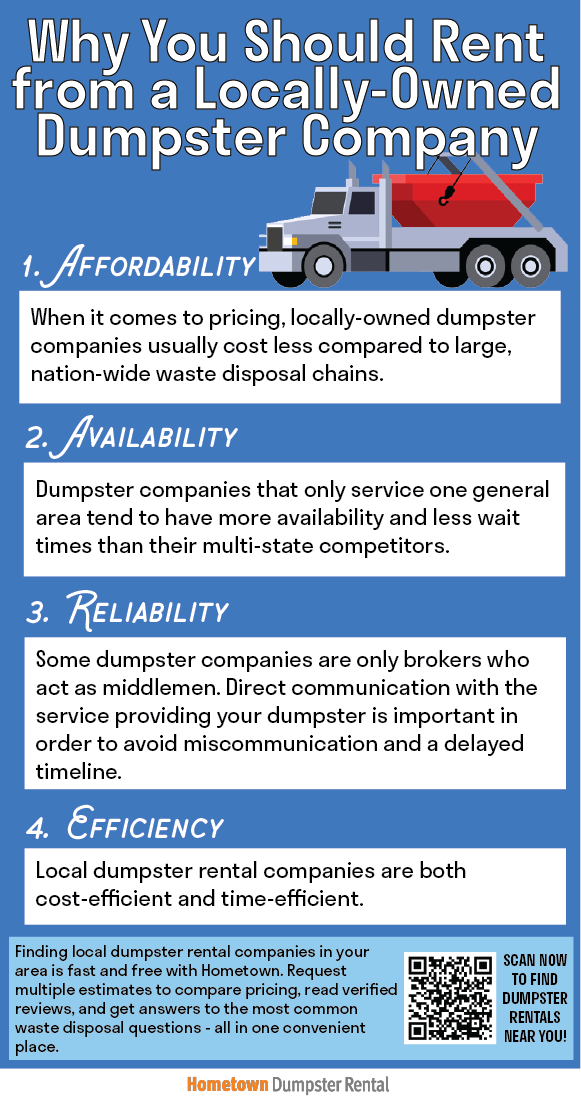 Why You Should Rent from a Locally-Owned Dumpster Company

1. Affordability

When it comes to pricing, locally-owned dumpster companies usually cost less compared to large, nation-wide waste disposal chains.

2. Availability

Dumpster companies that only service one general area tend to have more availability and less wait times than their multi-state competitors.

3. Reliability

Some dumpster companies are only brokers who act as middlemen. Direct communication with the service providing your dumpster is important in order to avoid miscommunication and a delayed timeline.

4. Efficiency

Local dumpster rental companies are both cost-efficient and time-efficient.

Finding local dumpster rental companies in your area is fast and free with Hometown. Request multiple estimates to compare pricing, read verified reviews, and get answers to the most common waste disposal questions - all in one convenient place.

SCAN NOW TO FIND DUMPSTER RENTALS NEAR YOU!

Hometown Dumpster Rental