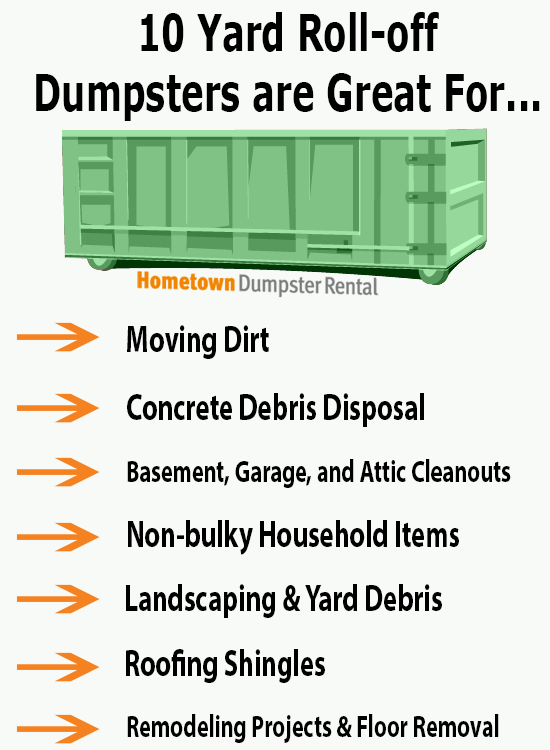 10 Yard Roll-off Dumpsters are Great For...

Hometown Dumpster Rental

Moving Dirt

Concrete Debris Disposal

Basement, Garage, and Attic Cleanouts

Non-bulky Household Items

Landscaping & Yard Debris

Roofing Shingles

Remodeling Projects & Floor Removal