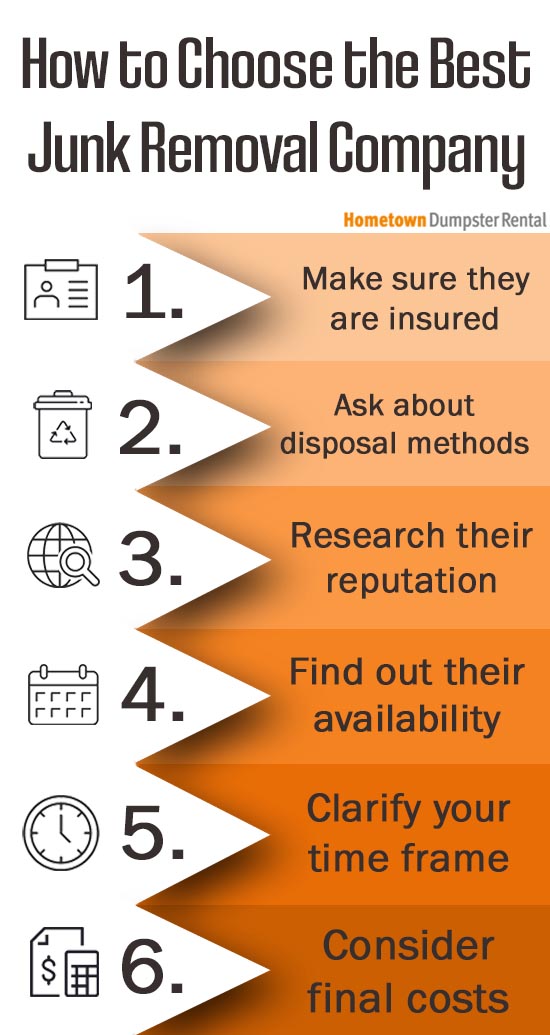 How to Choose the Best Junk Removal Company

Hometown Dumpster Rental

1. Make sure they are insured

2. Ask about disposal methods

3. Research their reputation

4. Find out their availability

5. Clarify your time frame

6. Consider final costs