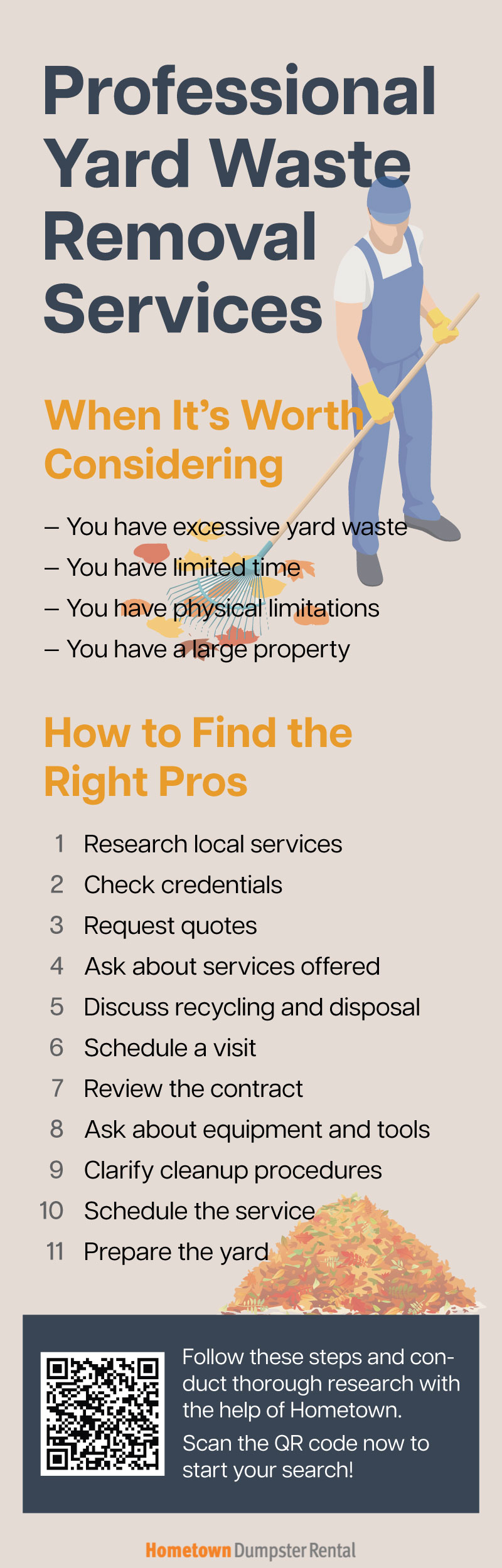 Professional Yard Waste Removal Services

When It's Worth Considering

– You have excessive yard waste
– You have limited time
– You have physical limitations
– You have a large property

How to Find the Right Pros

1 Research local services
2 Check credentials
3 Request quotes
4 Ask about services offered
5 Discuss recycling and disposal
6 Schedule a visit
7 Review the contract
8 Ask about equipment and tools
9 Clarify cleanup procedures
10 Schedule the service
11 Prepare the yard

Follow these steps and conduct thorough research with the help of Hometown.

Scan the QR code now to start your search!

Hometown Dumpster Rental