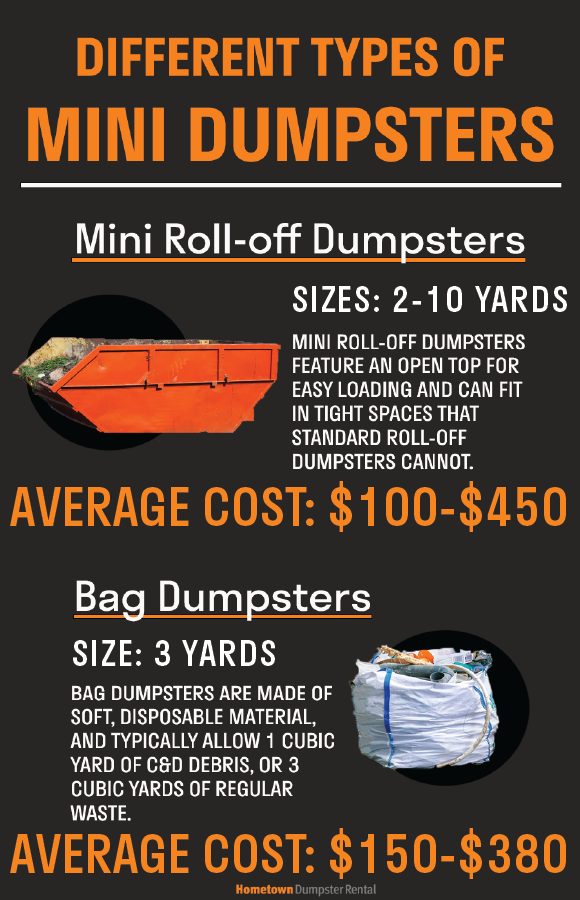 DIFFERENT TYPES OF
MINI DUMPSTERS

Mini Roll-off Dumpsters

SIZES: 2-10 YARDS

MINI ROLL-OFF DUMPSTERS FEATURE AN OPEN TOP FOR EASY LOADING AND CAN FIT IN TIGHT SPACES THAT STANDARD ROLL-OFF DUMPSTERS CANNOT.

AVERAGE COST: \$100-\$450

Bag Dumpsters

SIZE: 3 YARDS

BAG DUMPSTERS ARE MADE OF SOFT, DISPOSABLE MATERIAL, AND TYPICALLY ALLOW 1 CUBIC YARD OF C&D DEBRIS, OR 3 CUBIC YARDS OF REGULAR WASTE.

AVERAGE COST: \$150-\$380

Hometown Dumpster Rental