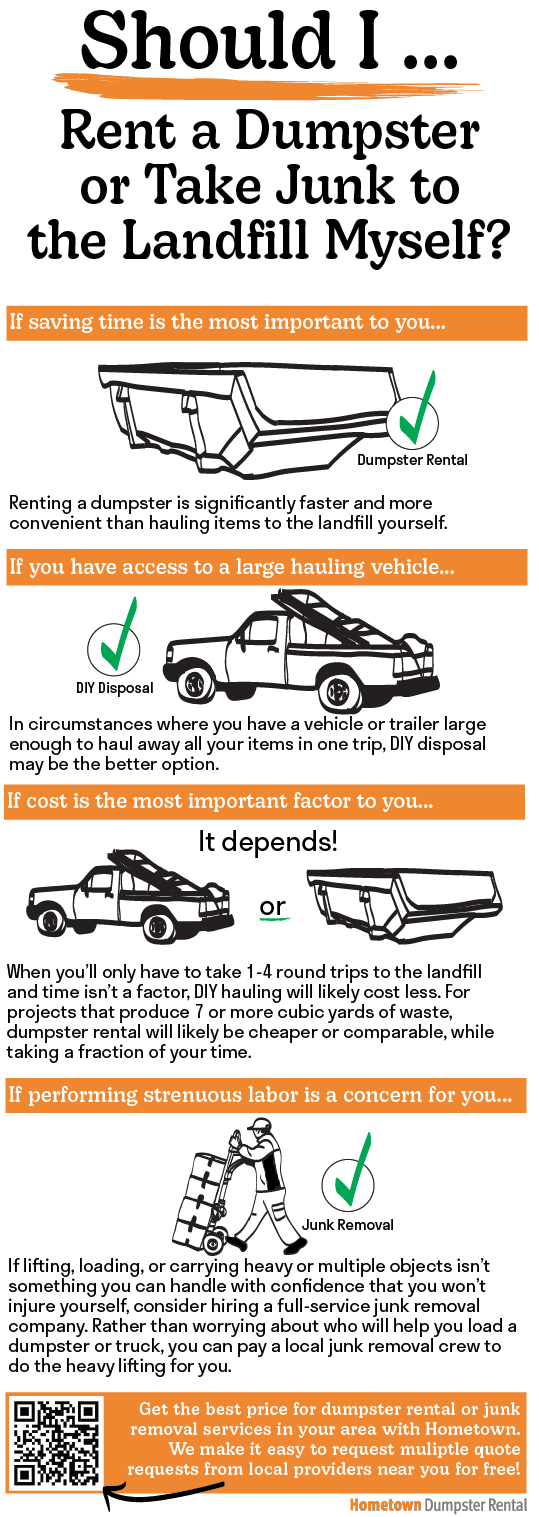 Should I ...

Rent a Dumpster or Take Junk to the Landfill Myself?

If saving time is the most important to you...

Dumpster Rental

Renting a dumpster is significantly faster and more convenient than hauling items to the landfill yourself.

If you have access to a large hauling vehicle...

DIY Disposal

In circumstances where you have a vehicle or trailer large enough to haul away all your items in one trip, DIY disposal may be the better option.

If cost is the most important factor to you...

It depends!

or

When you'll only have to take 1-4 round trips to the landfill and time isn't a factor, DIY hauling will likely cost less. For projects that produce 7 or more cubic yards of waste, dumpster rental will likely be cheaper or comparable, while taking a fraction of your time.

If performing strenuous labor is a concern for you...

Junk Removal

If lifting, loading, or carrying heavy or multiple objects isn't something you can handle with confidence that you won't injure yourself, consider hiring a full-service junk removal company. Rather than worrying about who will help you load a dumpster or truck, you can pay a local junk removal crew to do the heavy lifting for you.

Get the best price for dumpster rental or junk removal services in your area with Hometown. We make it easy to request muliptle quote requests from local providers near you for free!

Hometown Dumpster Rental