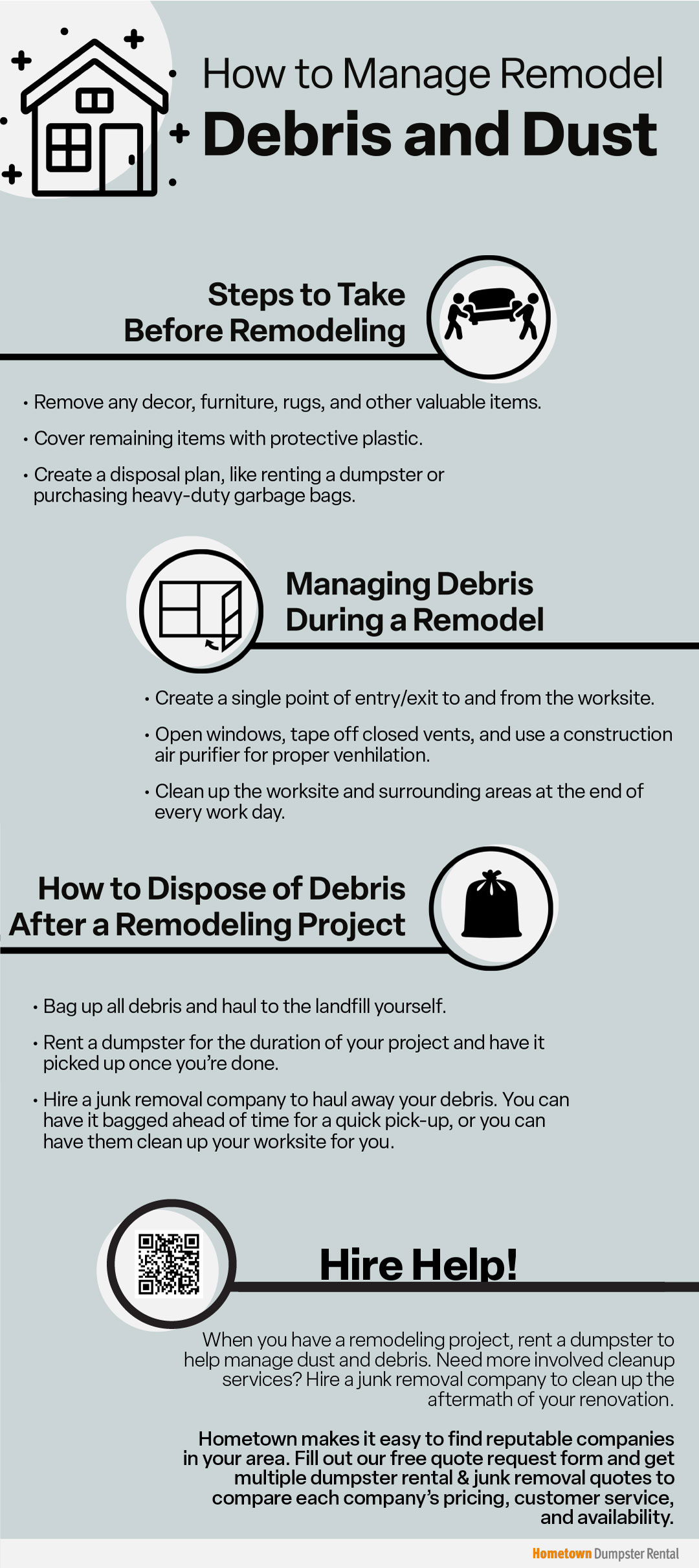 How to Manage Remodel
Debris and Dust

Steps to Take Before Remodeling

• Remove any decor, furniture, rugs, and other valuable items.

• Cover remaining items with protective plastic.

• Create a disposal plan, like renting a dumpster or purchasing heavy-duty garbage bags.

Managing Debris During a Remodel

• Create a single point of entry/exit to and from the worksite.

• Open windows, tape off closed vents, and use a construction air purifier for proper venhilation.

• Clean up the worksite and surrounding areas at the end of every work day.

How to Dispose of Debris After a Remodeling Project

• Bag up all debris and haul to the landfill yourself.

• Rent a dumpster for the duration of your project and have it picked up once you're done.

• Hire a junk removal company to haul away your debris. You can have it bagged ahead of time for a quick pick-up, or you can have them clean up your worksite for you.

Hire Help!

When you have a remodeling project, rent a dumpster to help manage dust and debris. Need more involved cleanup services? Hire a junk removal company to clean up the aftermath of your renovation.

Hometown makes it easy to find reputable companies in your area. Fill out our free quote request form and get multiple dumpster rental & junk removal quotes to compare each company's pricing, customer service, and availability.

Hometown Dumpster Rental