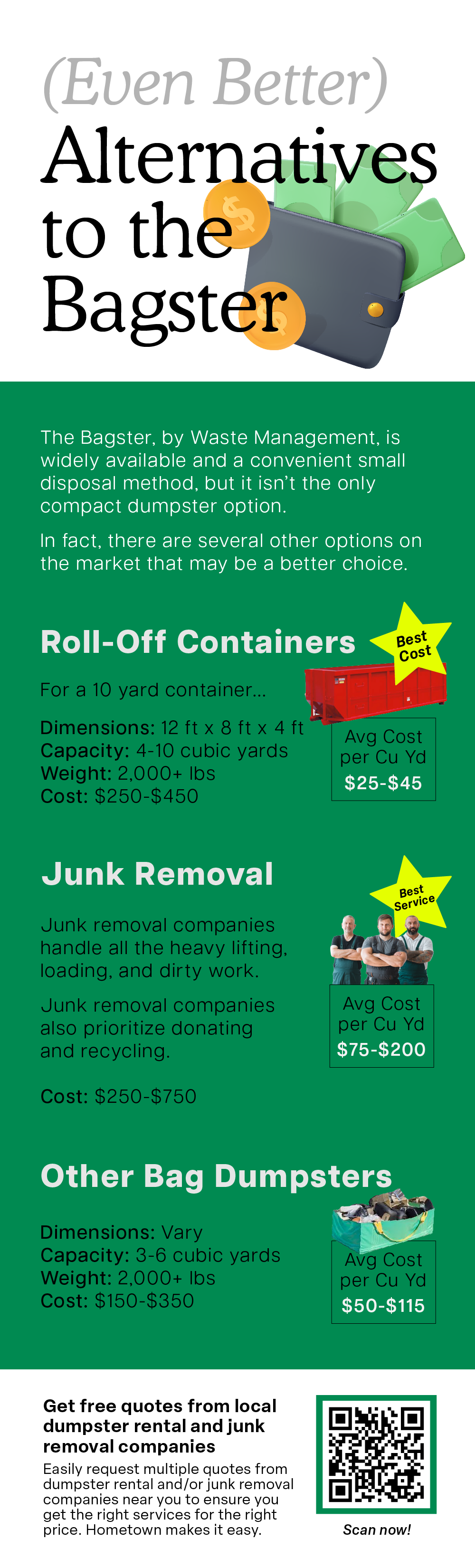 (Even Better)
Alternatives to the Bagster

The Bagster, by Waste Management, is widely available and a convenient small disposal method, but it isn't the only compact dumpster option.

In fact, there are several other options on the market that may be a better choice.

Roll-Off Containers

Best Cost

For a 10 yard container...

Dimensions: 12 ft x 8 ft x 4 ft
Capacity: 4-10 cubic yards
Weight: 2,000+ lbs
Cost: $250-$450

Avg Cost per Cu Yd
$25-$45

Junk Removal

Best Service

Junk removal companies handle all the heavy lifting, loading, and dirty work.

Junk removal companies also prioritize donating and recycling.

Cost: $250-$750

Avg Cost per Cu Yd
$75-$200

Other Bag Dumpsters

Dimensions: Vary
Capacity: 3-6 cubic yards
Weight: 2,000+ lbs
Cost: $150-$350

Avg Cost per Cu Yd
$50-$115

Get free quotes from local dumpster rental and junk removal companies

Easily request multiple quotes from dumpster rental and/or junk removal companies near you to ensure you get the right services for the right price. Hometown makes it easy.

Scan now!