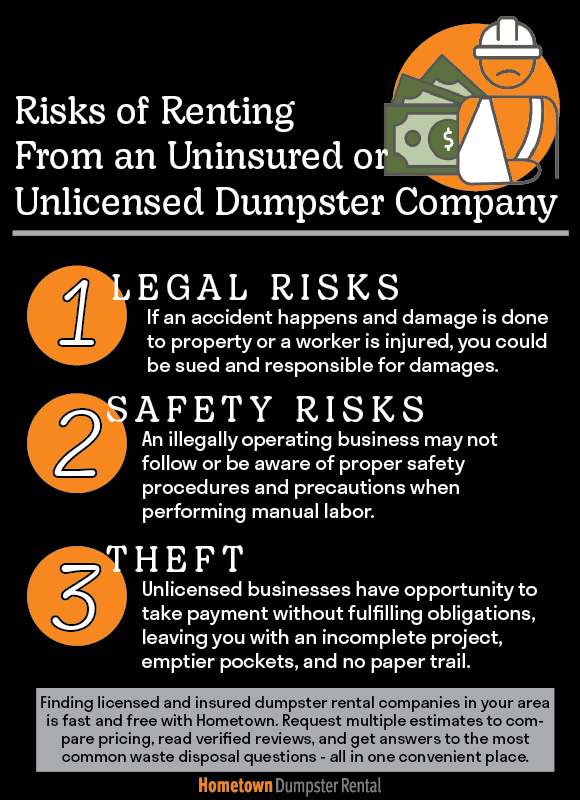 Risks of Renting From an Uninsured or Unlicensed Dumpster Company

$

1 LEGAL RISKS
If an accident happens and damage is done to property or a worker is injured, you could be sued and responsible for damages.

2 SAFETY RISKS
An illegally operating business may not follow or be aware of proper safety procedures and precautions when performing manual labor.

3 THEFT
Unlicensed businesses have opportunity to take payment without fulfilling obligations, leaving you with an incomplete project, emptier pockets, and no paper trail.

Finding licensed and insured dumpster rental companies in your area is fast and free with Hometown. Request multiple estimates to compare pricing, read verified reviews, and get answers to the most common waste disposal questions - all in one convenient place.

Hometown Dumpster Rental