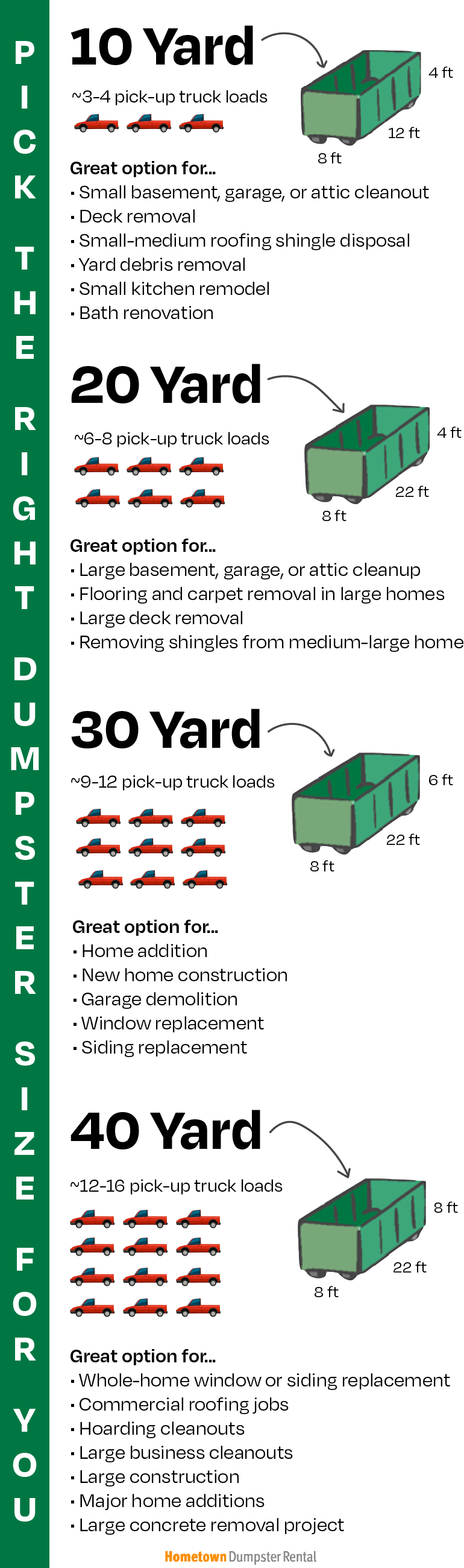 PICK THE RIGHT DUMPSTER SIZE FOR YOU

10 Yard

~3-4 pick-up truck loads

4 ft
12 ft
8 ft

Great option for...
· Small basement, garage, or attic cleanout
· Deck removal
· Small-medium roofing shingle disposal
· Yard debris removal
· Small kitchen remodel
· Bath renovation

20 Yard

~6-8 pick-up truck loads

4 ft
22 ft
8 ft

Great option for...
· Large basement, garage, or attic cleanup
· Flooring and carpet removal in large homes
· Large deck removal
· Removing shingles from medium-large home

30 Yard

~9-12 pick-up truck loads

6 ft
22 ft
8 ft

Great option for...
· Home addition
· New home construction
· Garage demolition
· Window replacement
· Siding replacement

40 Yard

~12-16 pick-up truck loads

8 ft
22 ft
8 ft

Great option for...
· Whole-home window or siding replacement
· Commercial roofing jobs
· Hoarding cleanouts
· Large business cleanouts
· Large construction
· Major home additions
· Large concrete removal project

Hometown Dumpster Rental