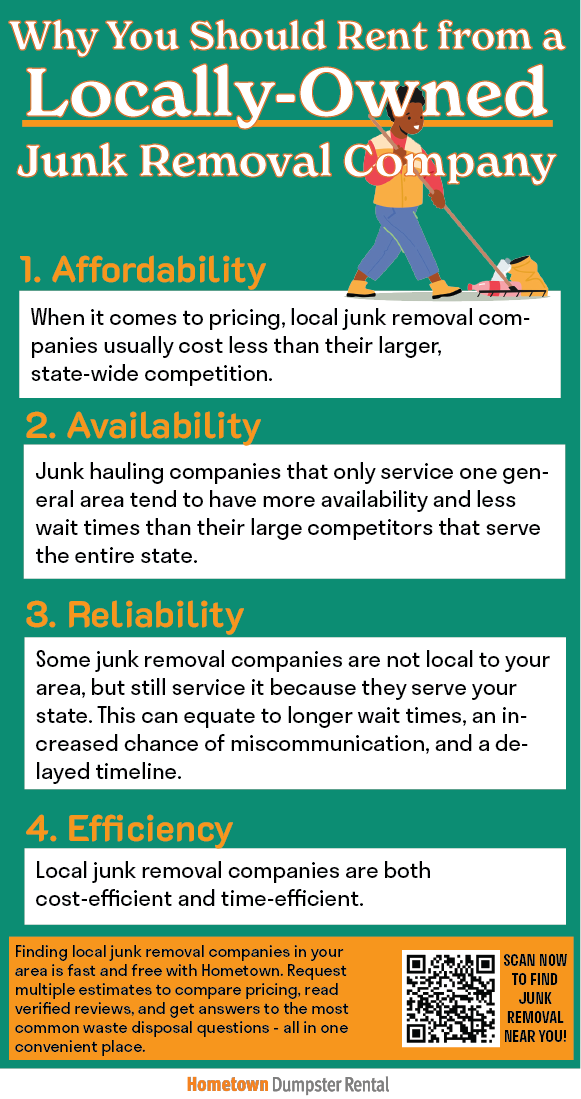 Why You Should Rent from a Locally-Owned Junk Removal Company

1. Affordability

When it comes to pricing, local junk removal companies usually cost less than their larger, state-wide competition.

2. Availability

Junk hauling companies that only service one general area tend to have more availability and less wait times than their large competitors that serve the entire state.

3. Reliability

Some junk removal companies are not local to your area, but still service it because they serve your state. This can equate to longer wait times, an increased chance of miscommunication, and a delayed timeline.

4. Efficiency

Local junk removal companies are both cost-efficient and time-efficient.

Finding local junk removal companies in your area is fast and free with Hometown. Request multiple estimates to compare pricing, read verified reviews, and get answers to the most common waste disposal questions - all in one convenient place.

SCAN NOW TO FIND JUNK REMOVAL NEAR YOU!

Hometown Dumpster Rental