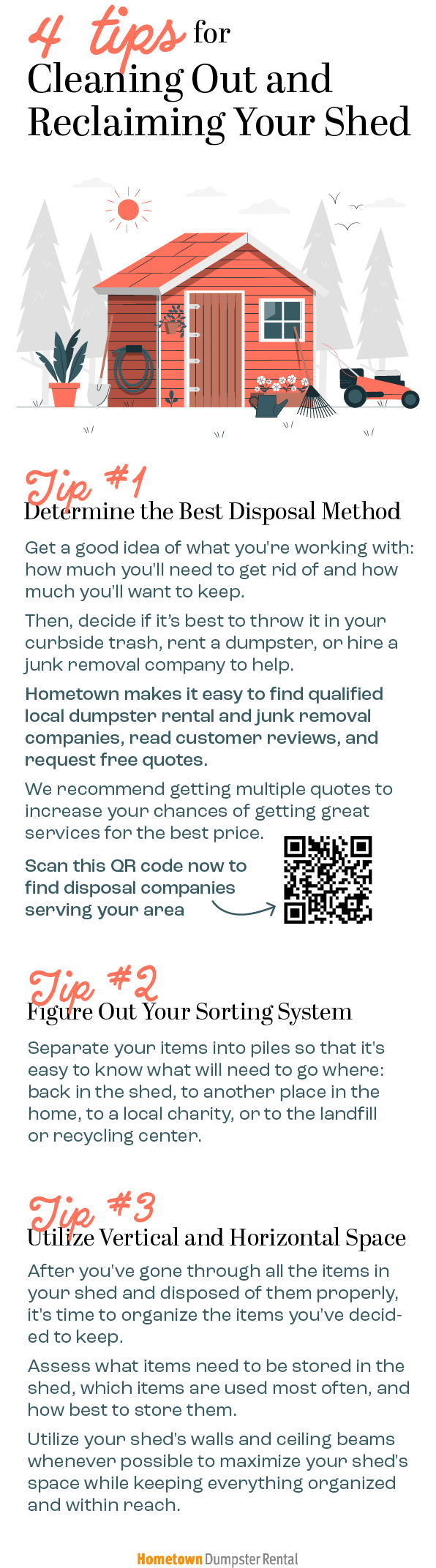 4 tips for
Cleaning Out and Reclaiming Your Shed

Tip #1
Determine the Best Disposal Method

Get a good idea of what you're working with: how much you'll need to get rid of and how much you'll want to keep.

Then, decide if it's best to throw it in your curbside trash, rent a dumpster, or hire a junk removal company to help.

Hometown makes it easy to find qualified local dumpster rental and junk removal companies, read customer reviews, and request free quotes.

We recommend getting multiple quotes to increase your chances of getting great services for the best price.

Scan this QR code now to find disposal companies serving your area

Tip #2
Figure Out Your Sorting System

Separate your items into piles so that it's easy to know what will need to go where: back in the shed, to another place in the home, to a local charity, or to the landfill or recycling center.

Tip #3
Utilize Vertical and Horizontal Space

After you've gone through all the items in your shed and disposed of them properly, it's time to organize the items you've decided to keep.

Assess what items need to be stored in the shed, which items are used most often, and how best to store them.

Utilize your shed's walls and ceiling beams whenever possible to maximize your shed's space while keeping everything organized and within reach.

Hometown Dumpster Rental