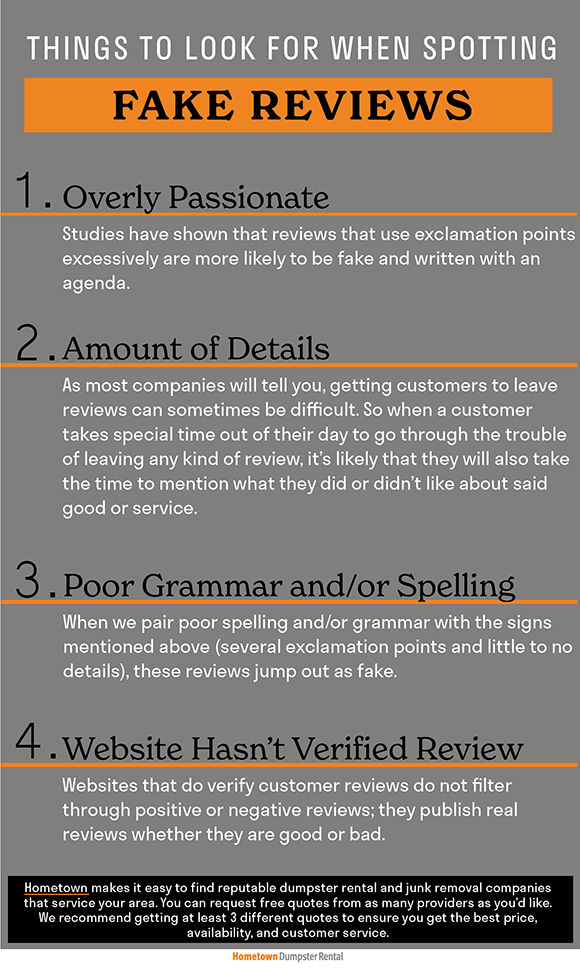 THINGS TO LOOK FOR WHEN SPOTTING

FAKE REVIEWS

1. Overly Passionate

Studies have shown that reviews that use exclamation points excessively are more likely to be fake and written with an agenda.

2. Amount of Details

As most companies will tell you, getting customers to leave reviews can sometimes be difficult. So when a customer takes special time out of their day to go through the trouble of leaving any kind of review, it's likely that they will also take the time to mention what they did or didn't like about said good or service.

3. Poor Grammar and/or Spelling

When we pair poor spelling and/or grammar with the signs mentioned above (several exclamation points and little to no details), these reviews jump out as fake.

4. Website Hasn't Verified Review

Websites that do verify customer reviews do not filter through positive or negative reviews; they publish real reviews whether they are good or bad.

Hometown makes it easy to find reputable dumpster rental and junk removal companies that service your area. You can request free quotes from as many providers as you'd like. We recommend getting at least 3 different quotes to ensure you get the best price, availability, and customer service.

Hometown Dumpster Rental