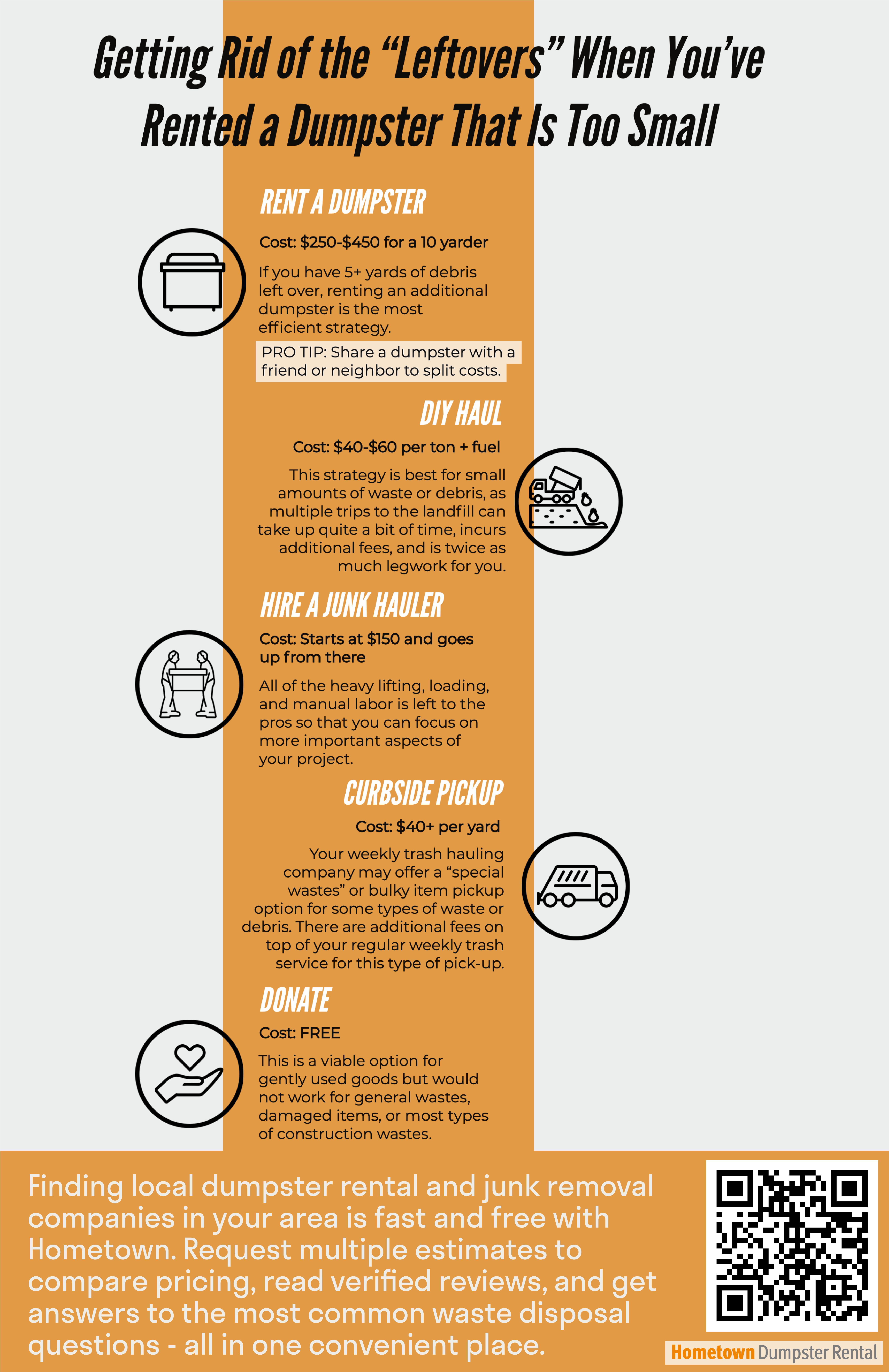 Getting Rid of the “Leftovers” When You’ve Rented a Dumpster That Is Too Small

RENT A DUMPSTER

Cost: \$250-\$450 for a 10 yarder

If you have 5+ yards of debris left over, renting an additional dumpster is the most efficient strategy.

PRO TIP: Share a dumpster with a friend or neighbor to split costs.

DIY HAUL

Cost: \$40-\$60 per ton + fuel

This strategy is best for small amounts of waste or debris, as multiple trips to the landfill can take up quite a bit of time, incurs additional fees, and is twice as much legwork for you.

HIRE A JUNK HAULER

Cost: Starts at \$150 and goes up from there

All of the heavy lifting, loading, and manual labor is left to the pros so that you can focus on more important aspects of your project.

CURBSIDE PICKUP

Cost: \$40+ per yard

Your weekly trash hauling company may offer a “special wastes” or bulky item pickup option for some types of waste or debris. There are additional fees on top of your regular weekly trash service for this type of pick-up.

DONATE

Cost: FREE

This is a viable option for gently used goods but would not work for general wastes, damaged items, or most types of construction wastes.

Finding local dumpster rental and junk removal companies in your area is fast and free with Hometown. Request multiple estimates to compare pricing, read verified reviews, and get answers to the most common waste disposal questions - all in one convenient place.

Hometown Dumpster Rental